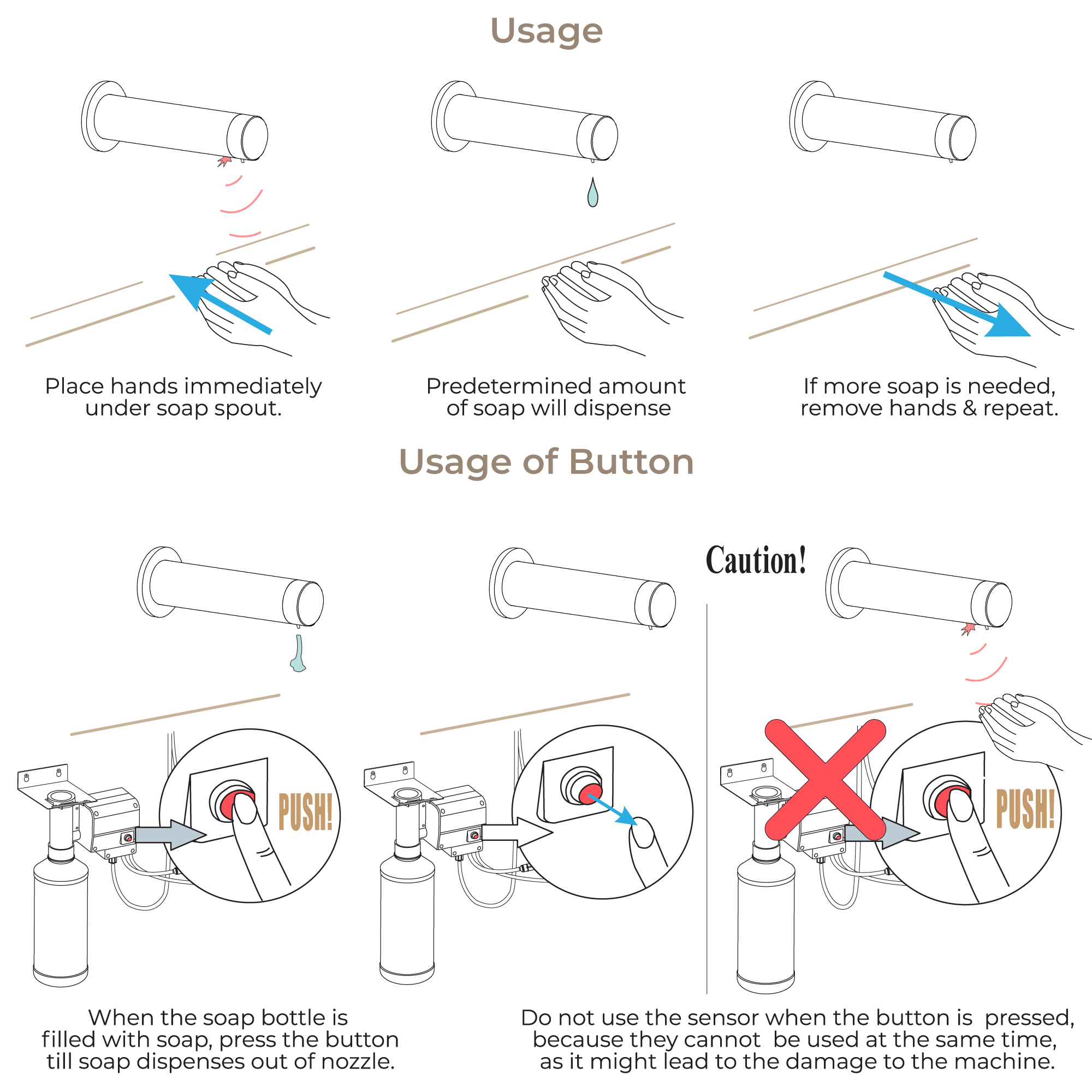 Usage

Place hands immediately under soap spout.

Predetermined amount of soap will dispense

If more soap is needed, remove hands & repeat.

Usage of Button

PUSH!

Caution!

PUSH!

When the soap bottle is filled with soap, press the button till soap dispenses out of nozzle.

Do not use the sensor when the button is pressed, because they cannot be used at the same time, as it might lead to the damage to the machine.